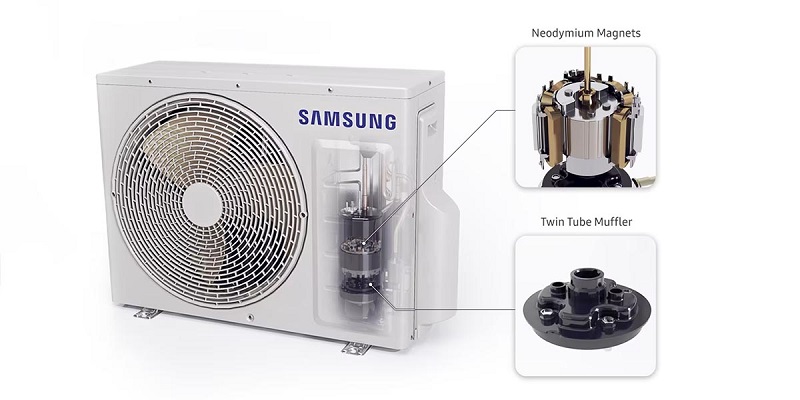 SAMSUNG

Neodymium Magnets

Twin Tube Muffler